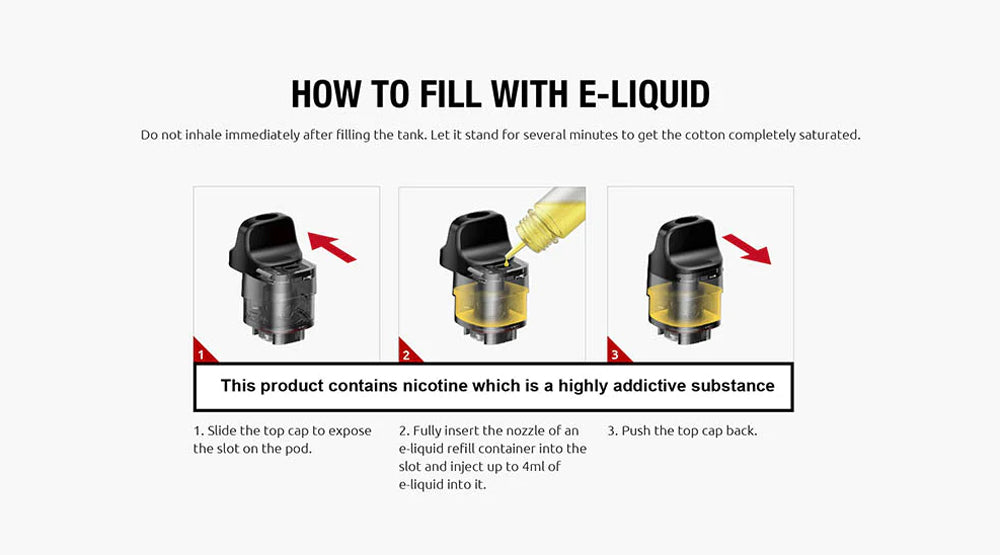 HOW TO FILL WITH E-LIQUID

Do not inhale immediately after filling the tank. Let it stand for several minutes to get the cotton completely saturated.

1

2

3

This product contains nicotine which is a highly addictive substance

1. Slide the top cap to expose the slot on the pod.

2. Fully insert the nozzle of an e-liquid refill container into the slot and inject up to 4ml of e-liquid into it.

3. Push the top cap back.