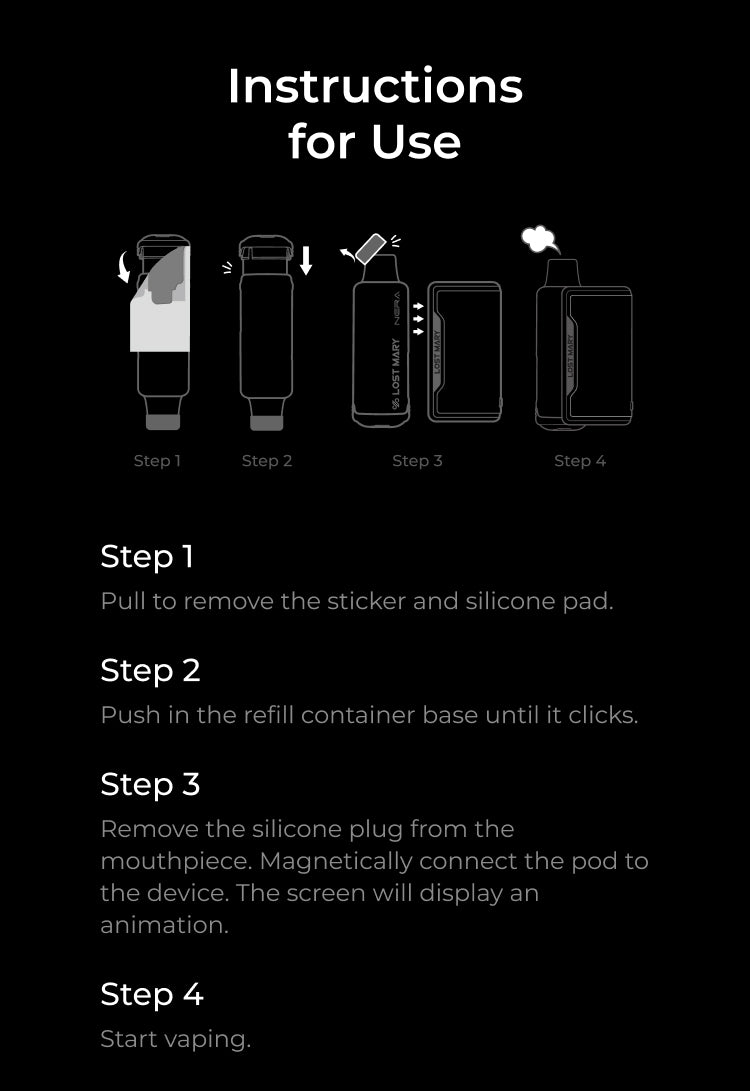 Instructions for Use

LOST MARY
NERA
LOST MARY
LOST MARY

Step 1 Step 2 Step 3 Step 4

Step 1
Pull to remove the sticker and silicone pad.

Step 2
Push in the refill container base until it clicks.

Step 3
Remove the silicone plug from the mouthpiece. Magnetically connect the pod to the device. The screen will display an animation.

Step 4
Start vaping.